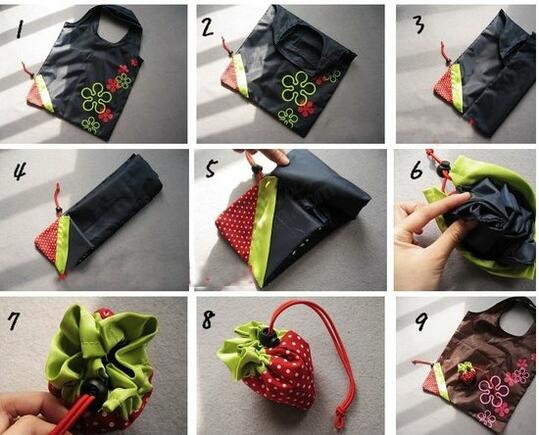 1

2

3

4

5

6

7

8

9