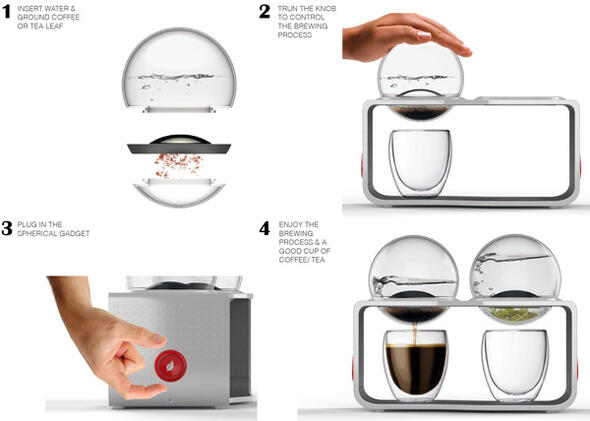 1 INSERT WATER & GROUND COFFEE OR TEA LEAF

2 TRUN THE KNOB TO CONTROL THE BREWING PROCESS

3 PLUG IN THE SPHERICAL GADGET

4 ENJOY THE BREWING PROCESS & A GOOD CUP OF COFFEE/ TEA